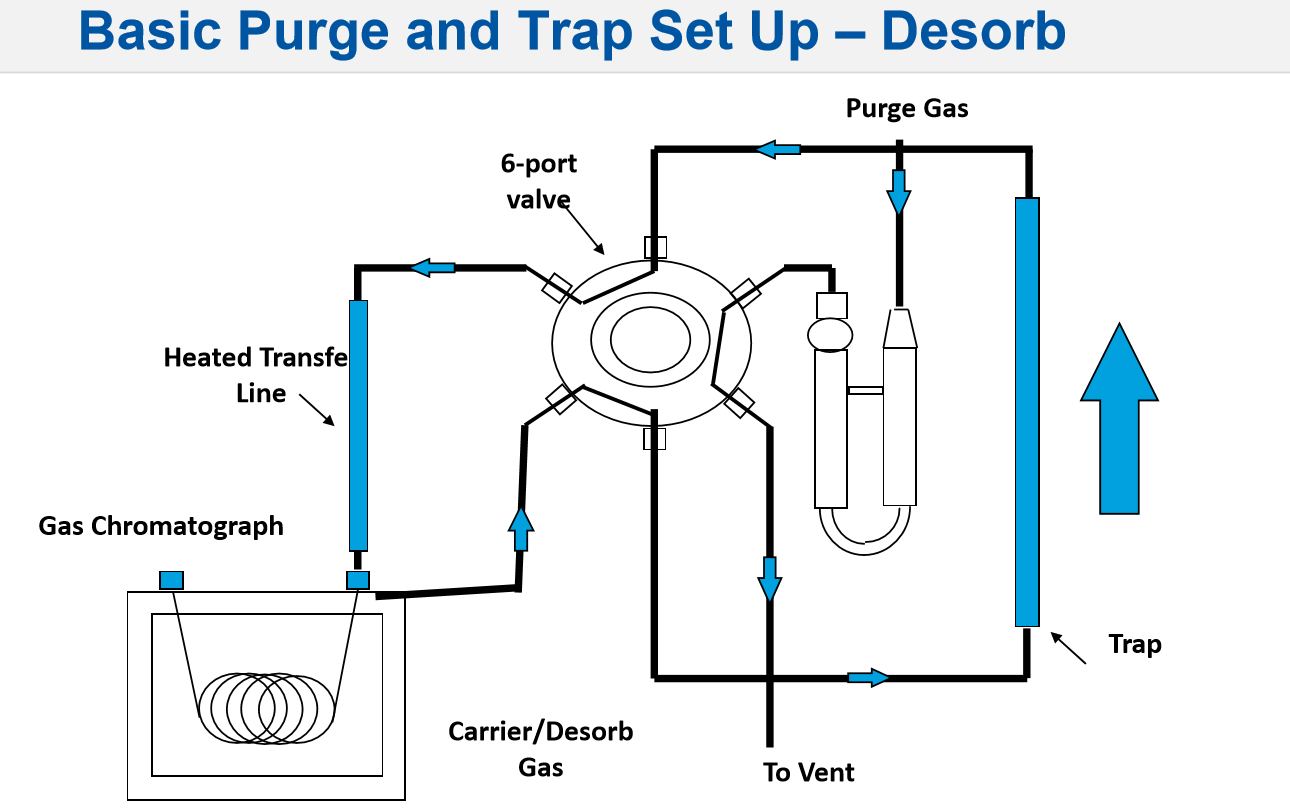 Basic Purge and Trap Set Up – Desorb

Purge Gas

6-port valve

Heated Transfe Line

Gas Chromatograph

Trap

Carrier/Desorb Gas

To Vent